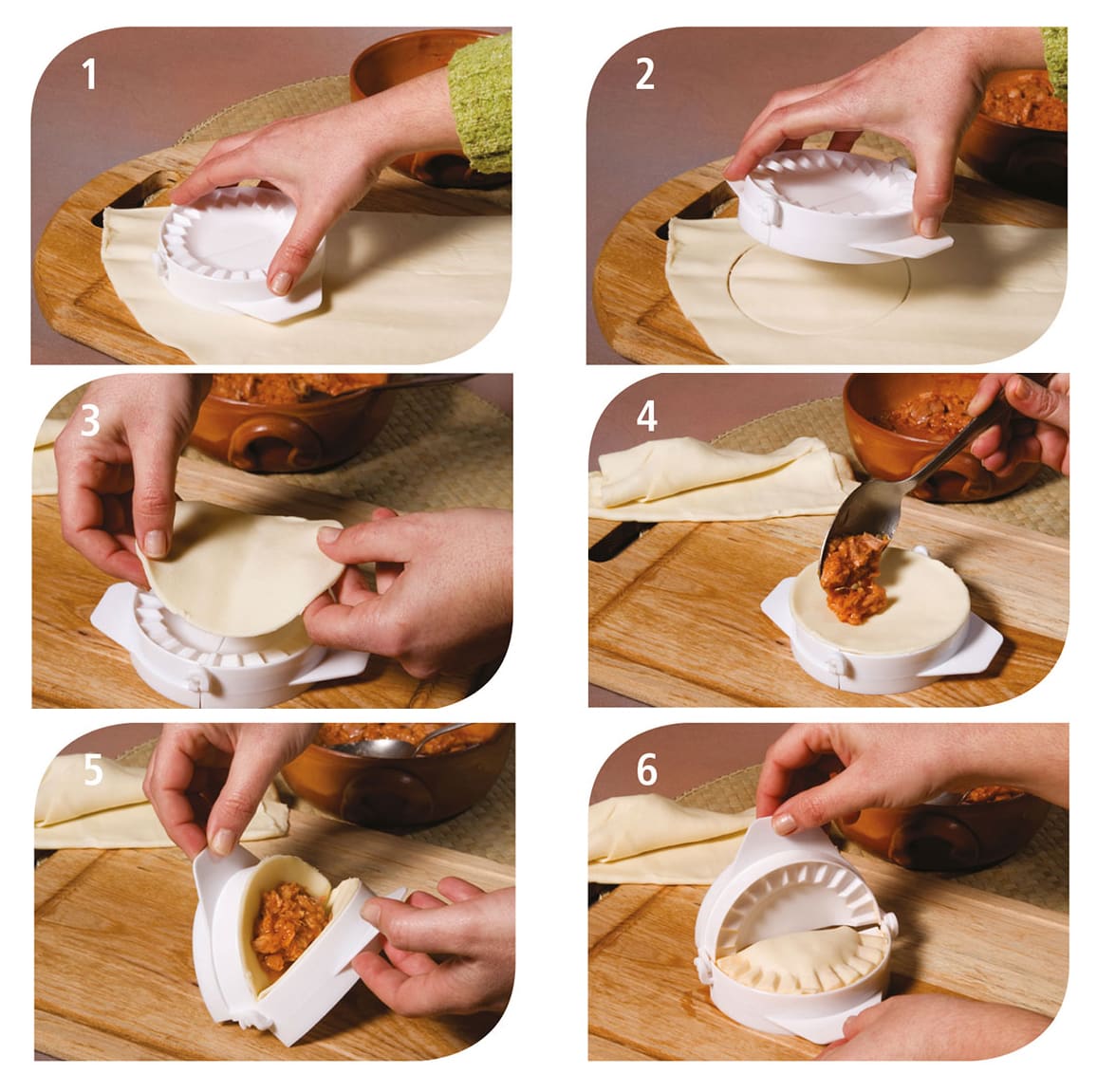 1

2

3

4

5

6